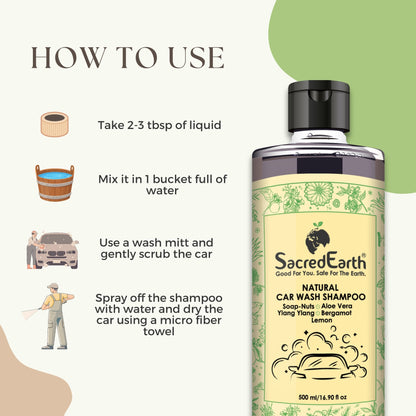 HOW TO USE

Take 2-3 tbsp of liquid

Mix it in 1 bucket full of water

Use a wash mitt and gently scrub the car

Spray off the shampoo with water and dry the car using a micro fiber towel

SacredEarth®
Good For You. Safe For The Earth.

NATURAL
CAR WASH SHAMPOO
Soap-Nuts Aloe Vera
Ylang Ylang Bergamot
Lemon

500 ml/16.90 fl oz