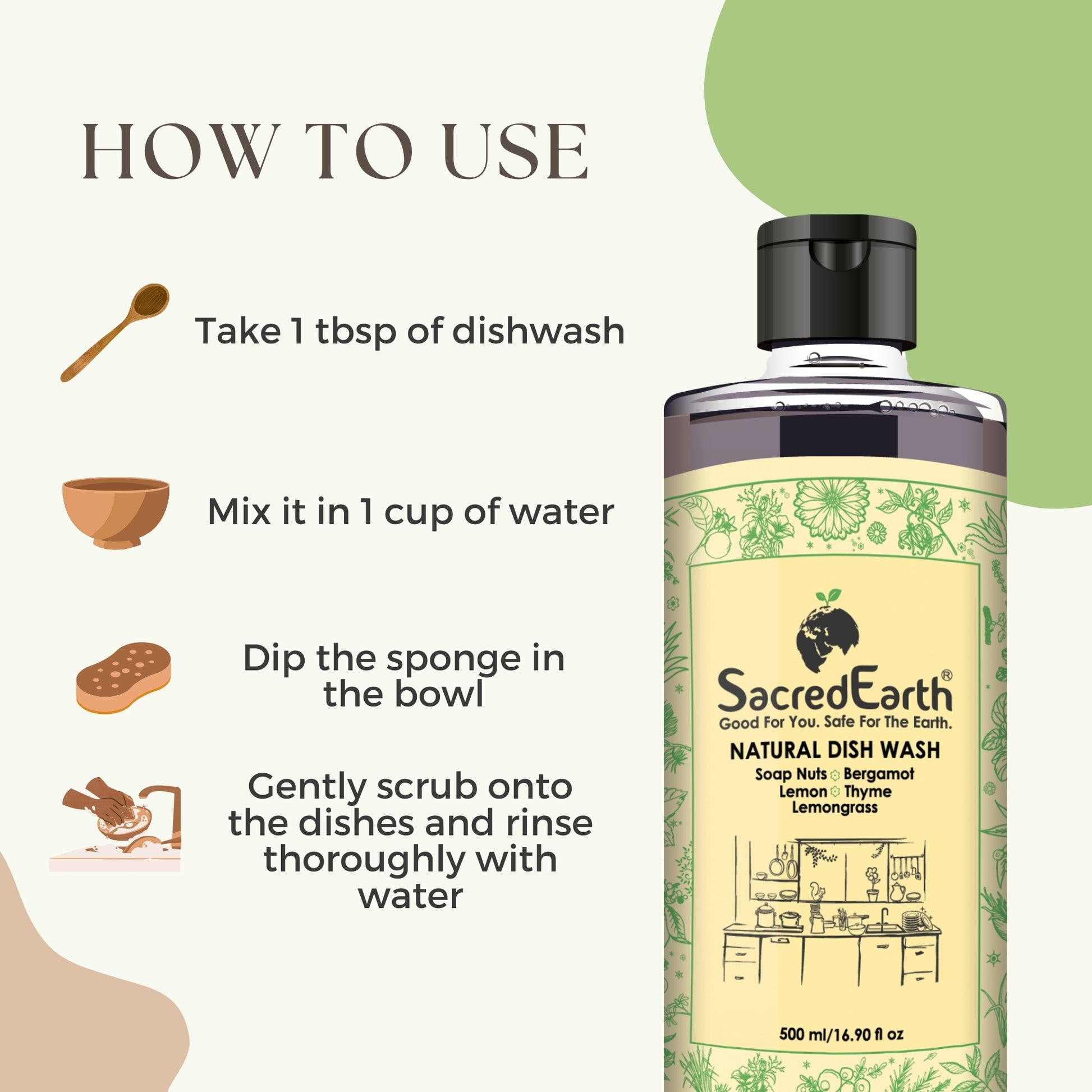 HOW TO USE

Take 1 tbsp of dishwash

Mix it in 1 cup of water

Dip the sponge in the bowl

Gently scrub onto the dishes and rinse thoroughly with water

SacredEarth®
Good For You. Safe For The Earth.
NATURAL DISH WASH
Soap Nuts Bergamot
Lemon Thyme
Lemongrass

500 ml/16.90 fl oz